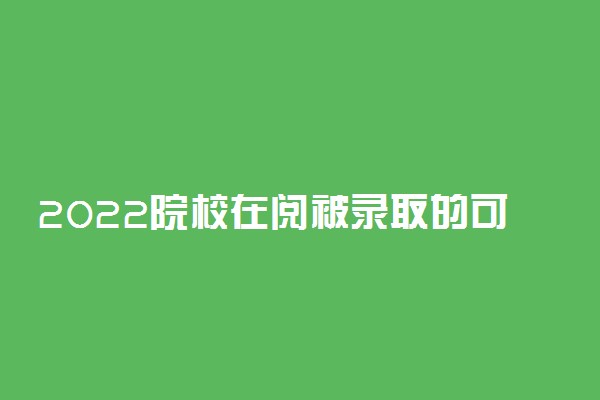 2022院校在阅被录取的可