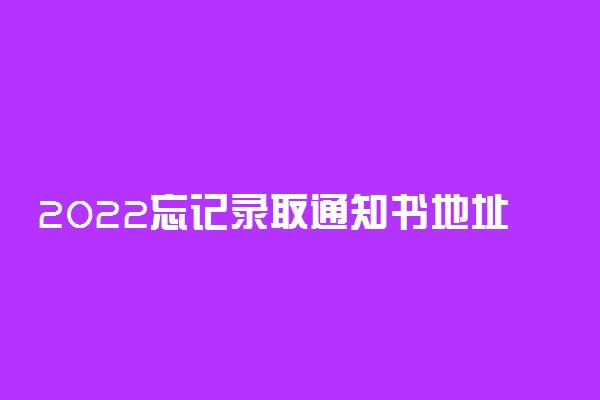 2022忘记录取通知书地址