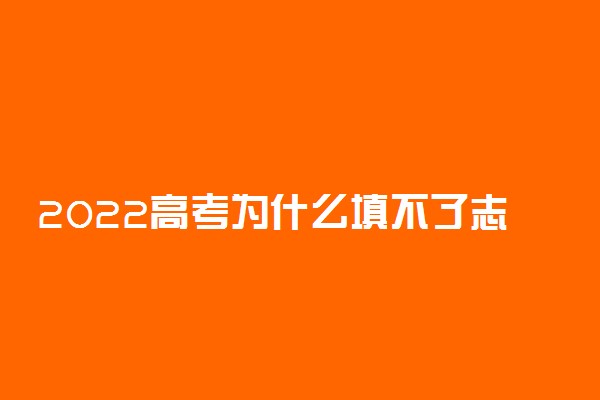 2022高考为什么填不了志