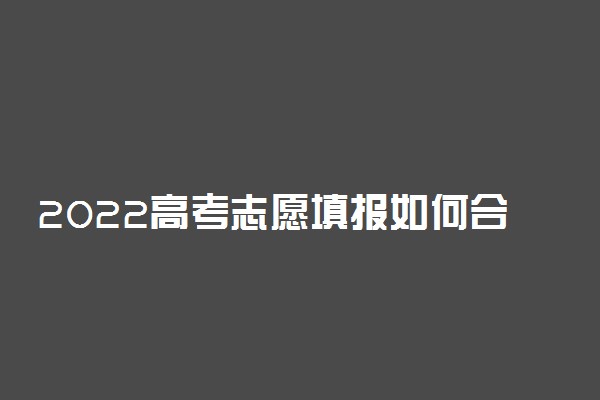 2022高考志愿填报如何合