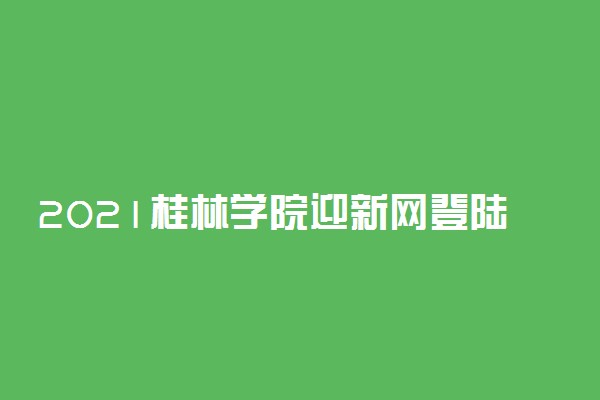 2021桂林学院迎新网登陆