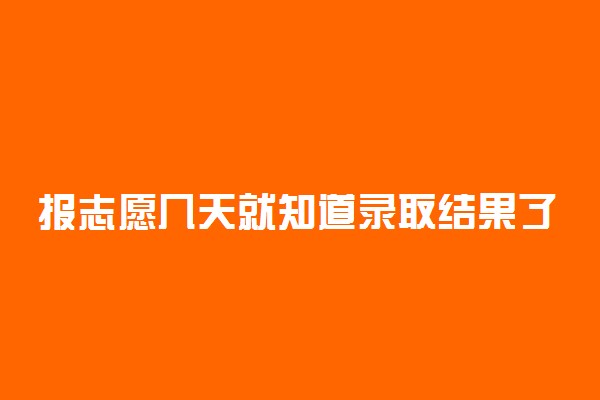 报志愿几天就知道录取结果了